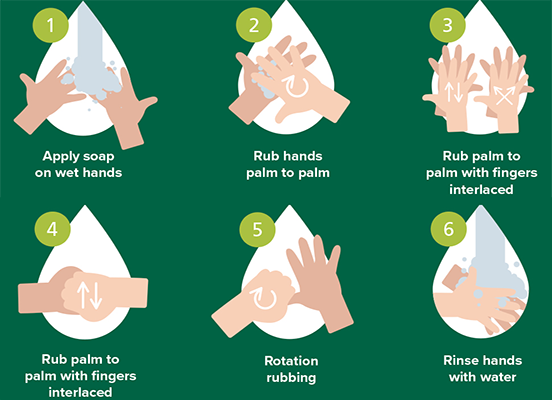 1

Apply soap on wet hands

2

Rub hands palm to palm

3

Rub palm to palm with fingers interlaced

4

Rub palm to palm with fingers interlaced

5

Rotation rubbing

6

Rinse hands with water